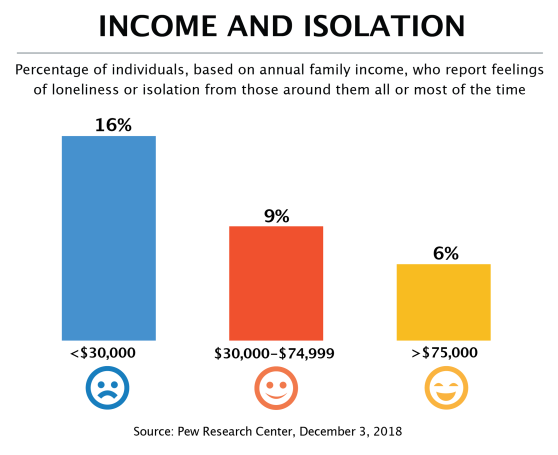 INCOME AND ISOLATION

Percentage of individuals, based on annual family income, who report feelings of loneliness or isolation from those around them all or most of the time

16%

9%

6%

<$30,000

$30,000–$74,999

>$75,000

Source: Pew Research Center, December 3, 2018